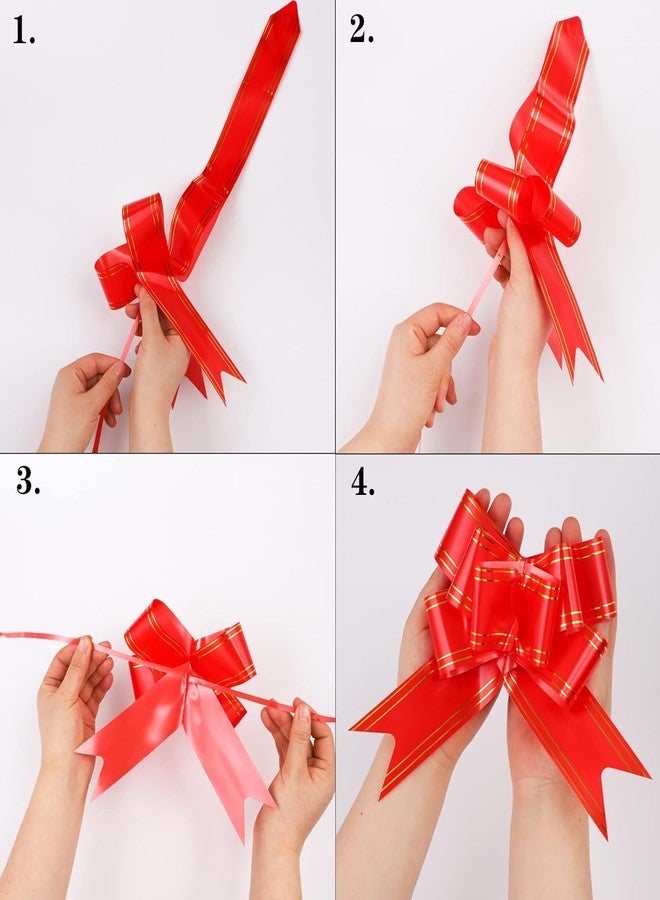 1.

2.

3.

4.